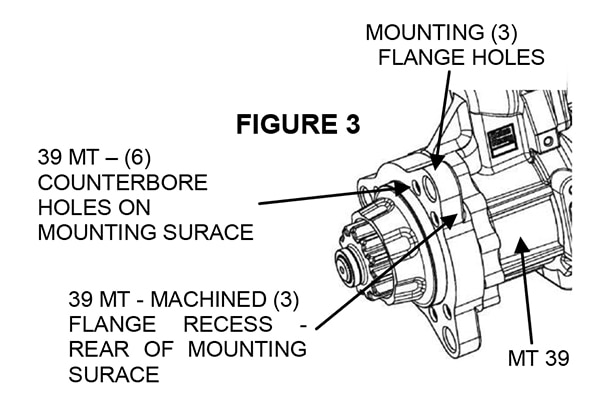 MOUNTING (3)
FLANGE HOLES

FIGURE 3

39 MT – (6) COUNTERBORE HOLES ON MOUNTING SURACE

39 MT - MACHINED (3) FLANGE RECESS - REAR OF MOUNTING SURACE

MT 39