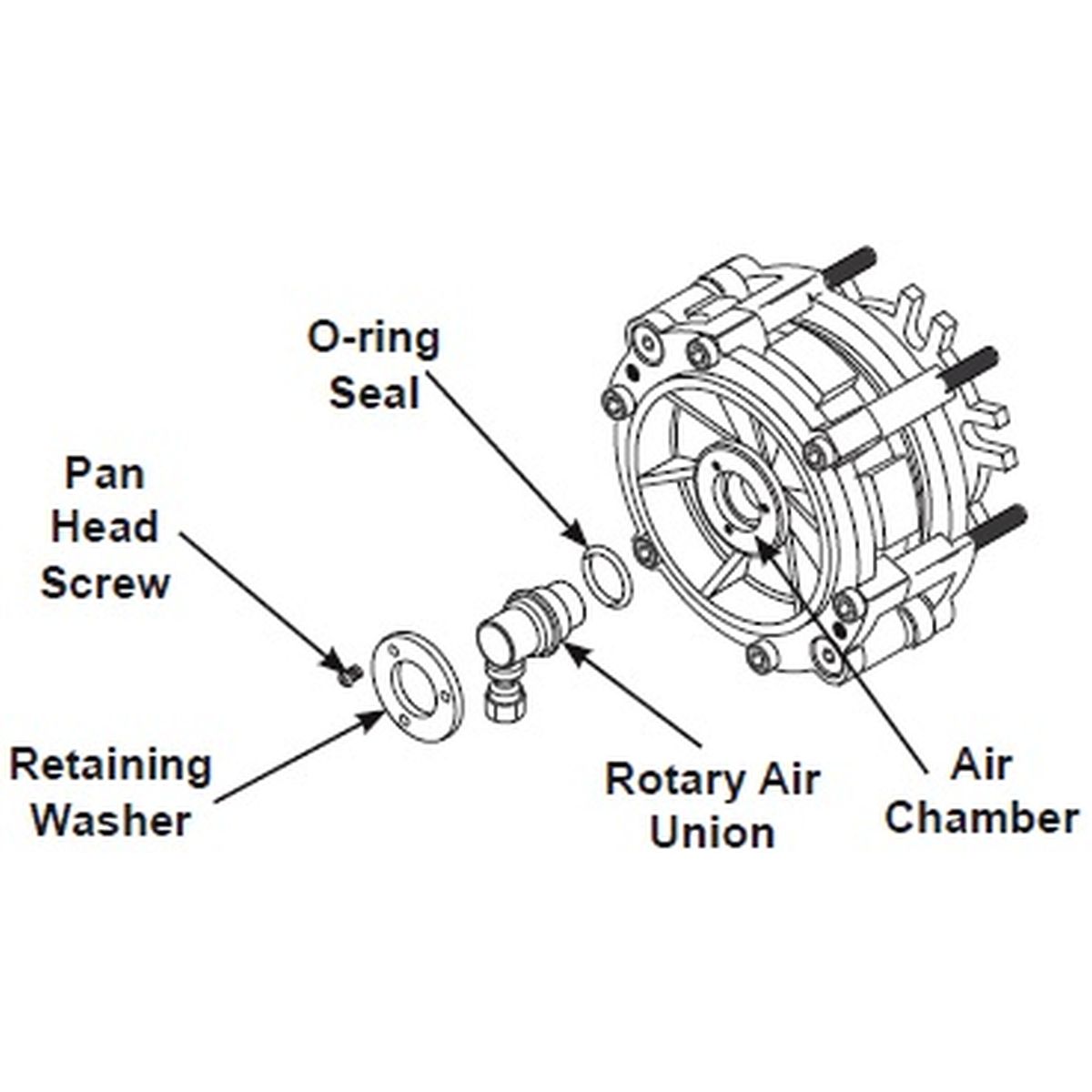 O-ring Seal

Pan Head Screw

Retaining Washer

Rotary Air Union

Air Chamber