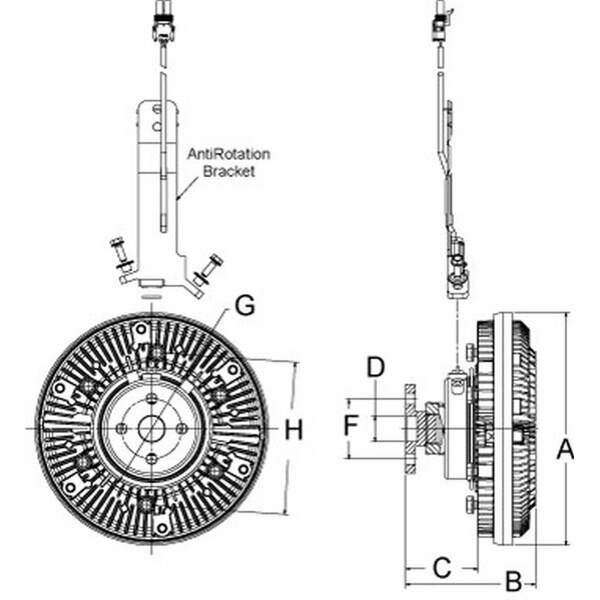 AntiRotation Bracket

G

H

D

F

A

C

B