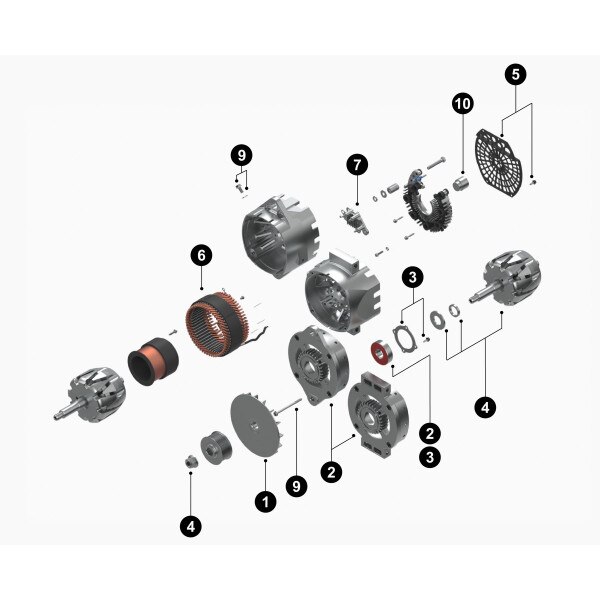 5
10
9
7
6
3
4
2
3
2
9
1
4